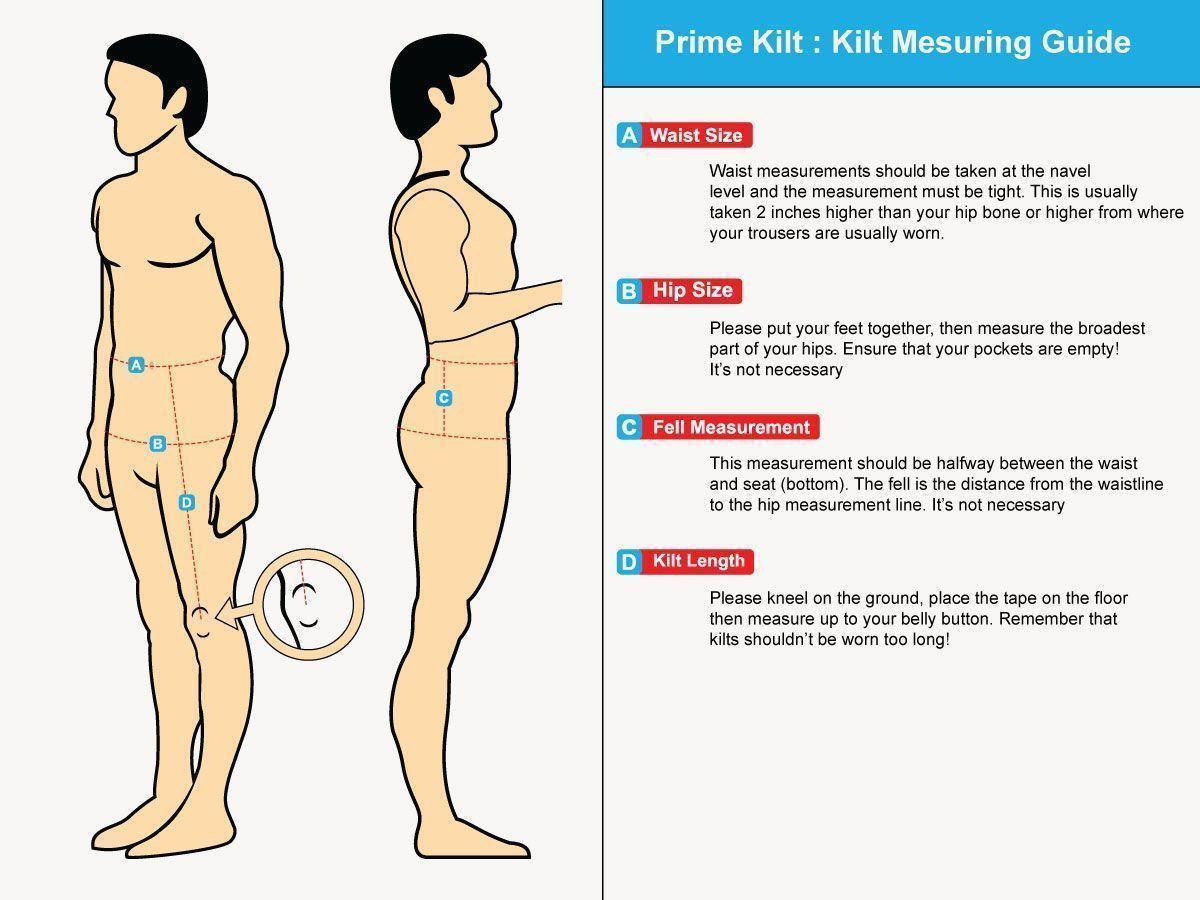 A

B

D

C

Prime Kilt : Kilt Mesuring Guide

A Waist Size

Waist measurements should be taken at the navel level and the measurement must be tight. This is usually taken 2 inches higher than your hip bone or higher from where your trousers are usually worn.

B Hip Size

Please put your feet together, then measure the broadest part of your hips. Ensure that your pockets are empty! It's not necessary

C Fell Measurement

This measurement should be halfway between the waist and seat (bottom). The fell is the distance from the waistline to the hip measurement line. It's not necessary

D Kilt Length

Please kneel on the ground, place the tape on the floor then measure up to your belly button. Remember that kilts shouldn't be worn too long!